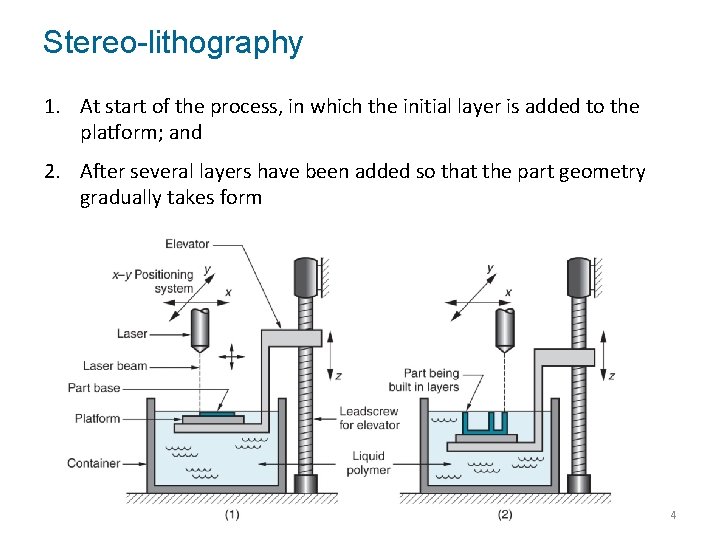 Stereo-lithography

1. At start of the process, in which the initial layer is added to the platform; and

2. After several layers have been added so that the part geometry gradually takes form

Elevator
x–y Positioning system
y
x
Laser
Laser beam
Part base
Platform
Container
z
Leadscrew for elevator
Liquid polymer
(1)

y
x
Part being built in layers
z
(2)

4