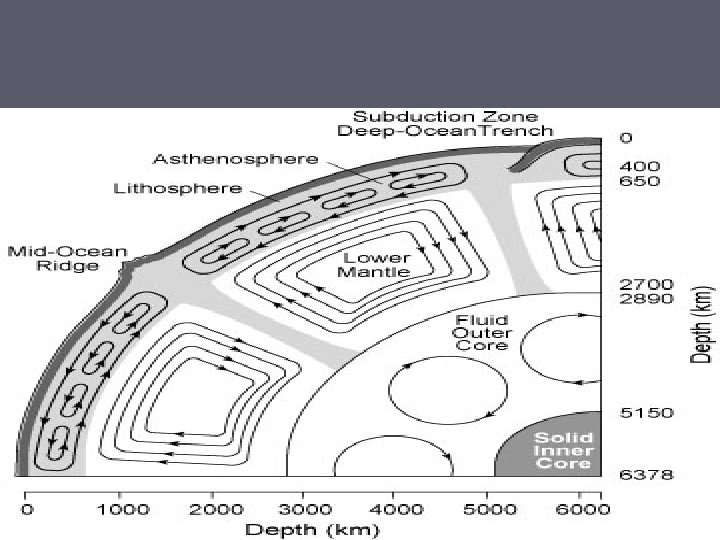 Subduction Zone
Deep-OceanTrench

Asthenosphere

Lithosphere

Mid-Ocean Ridge

Lower Mantle

Fluid Outer Core

Solid Inner Core

0
400
650
2700
2890
5150
6378

Depth (km)

0 1000 2000 3000 4000 5000 6000

Depth (km)