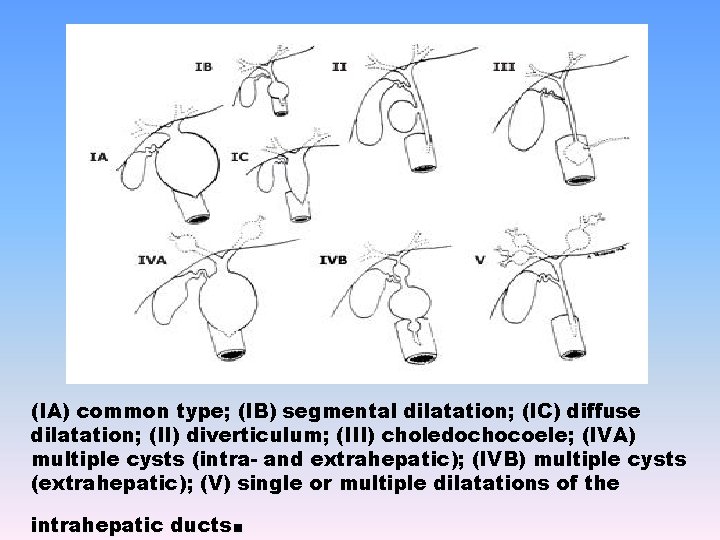 IB

II

III

IA

IC

IVA

IVB

V

(IA) common type; (IB) segmental dilatation; (IC) diffuse dilatation; (II) diverticulum; (III) choledochocoele; (IVA) multiple cysts (intra- and extrahepatic); (IVB) multiple cysts (extrahepatic); (V) single or multiple dilatations of the

intrahepatic ducts.