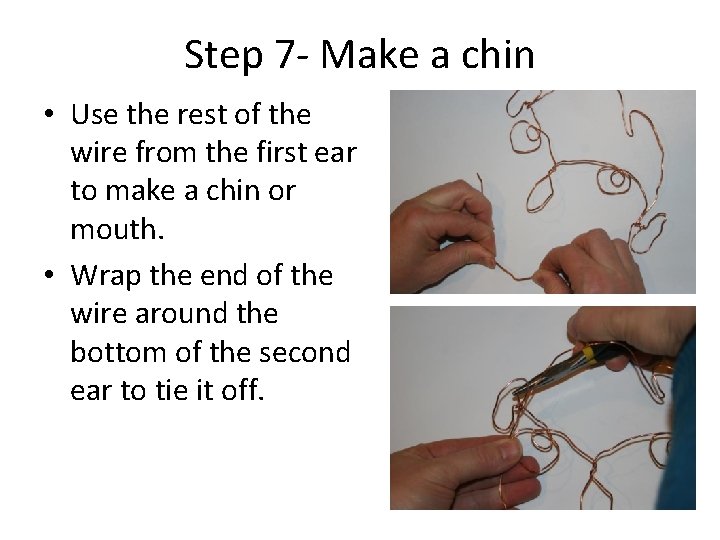 Step 7- Make a chin

• Use the rest of the wire from the first ear to make a chin or mouth.

• Wrap the end of the wire around the bottom of the second ear to tie it off.