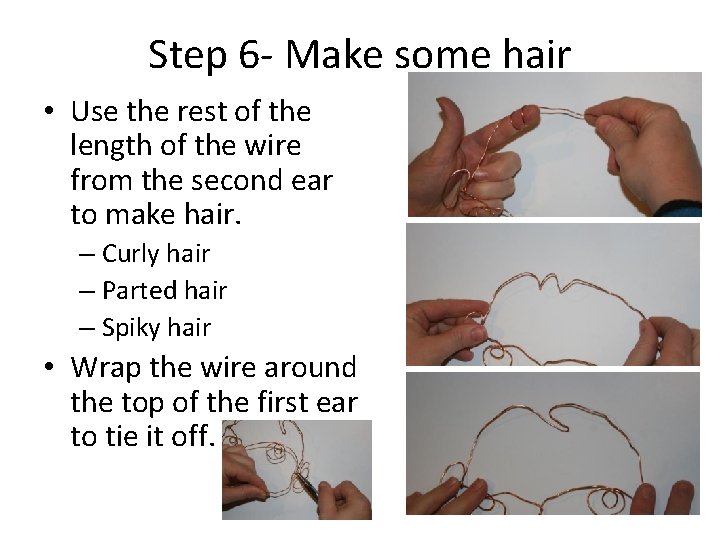 Step 6- Make some hair

• Use the rest of the length of the wire from the second ear to make hair.
 – Curly hair
 – Parted hair
 – Spiky hair
• Wrap the wire around the top of the first ear to tie it off.