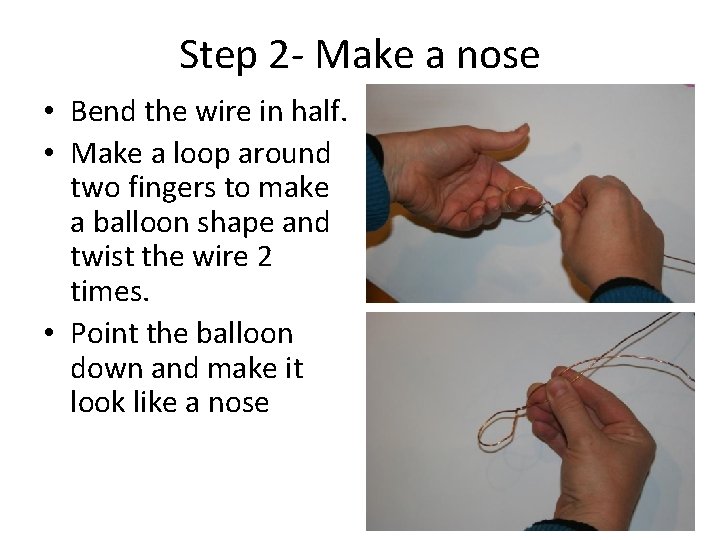 Step 2- Make a nose

• Bend the wire in half.
• Make a loop around two fingers to make a balloon shape and twist the wire 2 times.
• Point the balloon down and make it look like a nose