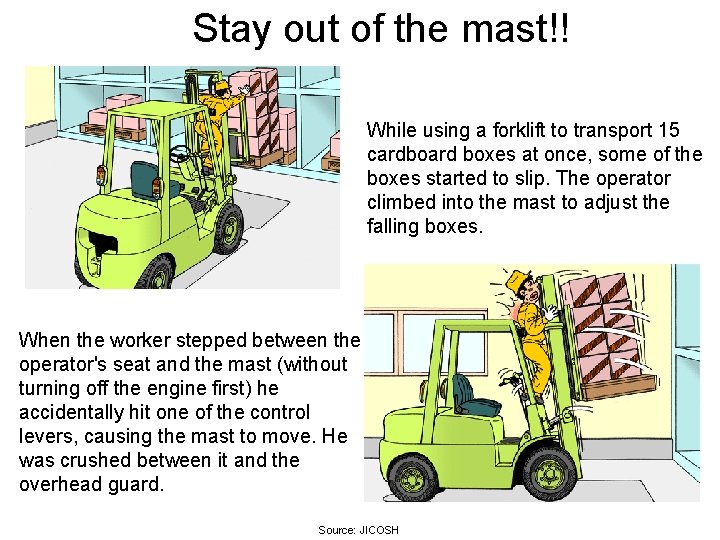 Stay out of the mast!!

While using a forklift to transport 15 cardboard boxes at once, some of the boxes started to slip. The operator climbed into the mast to adjust the falling boxes.

When the worker stepped between the operator's seat and the mast (without turning off the engine first) he accidentally hit one of the control levers, causing the mast to move. He was crushed between it and the overhead guard.

Source: JICOSH