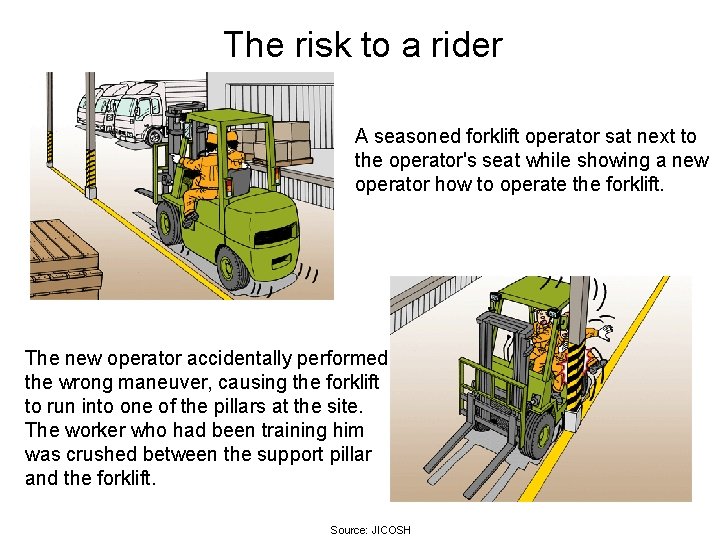 The risk to a rider

A seasoned forklift operator sat next to the operator's seat while showing a new operator how to operate the forklift.

The new operator accidentally performed the wrong maneuver, causing the forklift to run into one of the pillars at the site. The worker who had been training him was crushed between the support pillar and the forklift.

Source: JICOSH