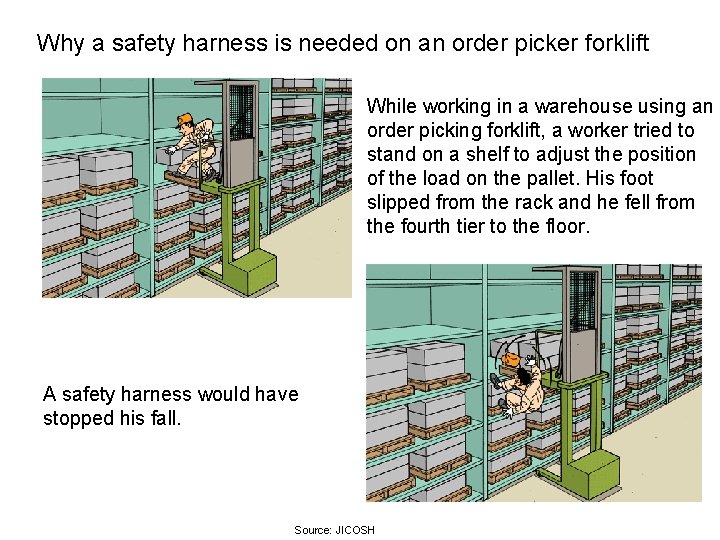 Why a safety harness is needed on an order picker forklift

While working in a warehouse using an order picking forklift, a worker tried to stand on a shelf to adjust the position of the load on the pallet. His foot slipped from the rack and he fell from the fourth tier to the floor.

A safety harness would have stopped his fall.

Source: JICOSH