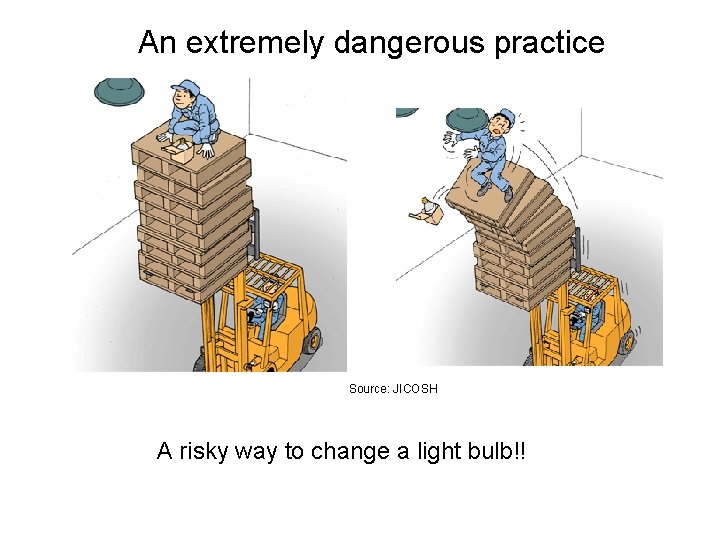 An extremely dangerous practice

Source: JICOSH

A risky way to change a light bulb!!