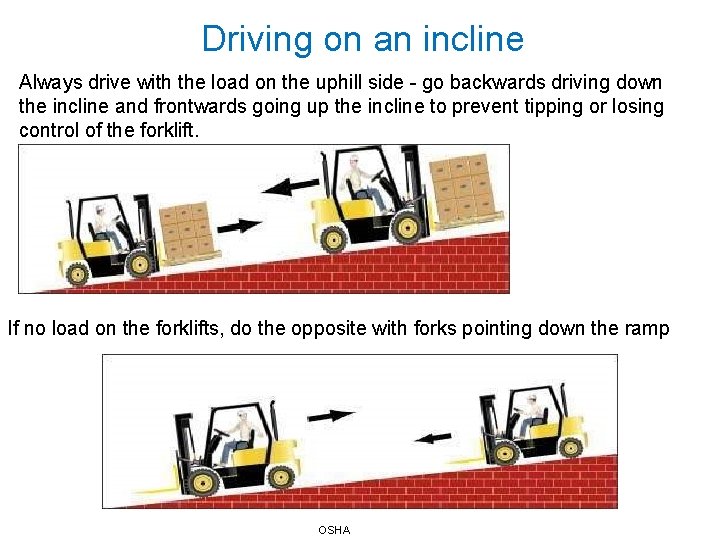 Driving on an incline

Always drive with the load on the uphill side - go backwards driving down the incline and frontwards going up the incline to prevent tipping or losing control of the forklift.

If no load on the forklifts, do the opposite with forks pointing down the ramp

OSHA