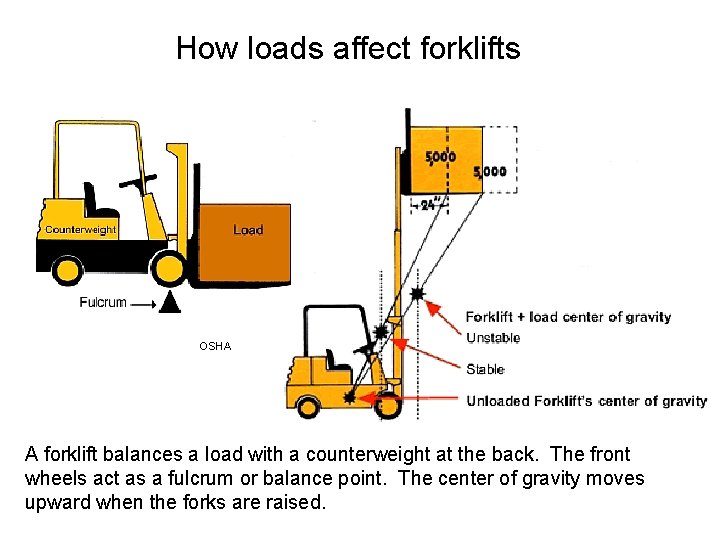 How loads affect forklifts

Counterweight

Load

Fulcrum

OSHA

5,000

5,000

24"

Forklift + load center of gravity

Unstable

Stable

Unloaded Forklift's center of gravity

A forklift balances a load with a counterweight at the back. The front wheels act as a fulcrum or balance point. The center of gravity moves upward when the forks are raised.