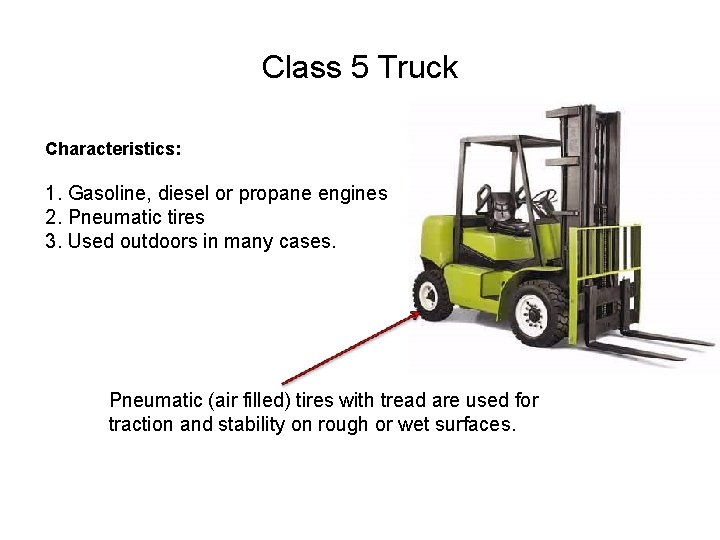 Class 5 Truck

Characteristics:

1. Gasoline, diesel or propane engines
2. Pneumatic tires
3. Used outdoors in many cases.

Pneumatic (air filled) tires with tread are used for traction and stability on rough or wet surfaces.