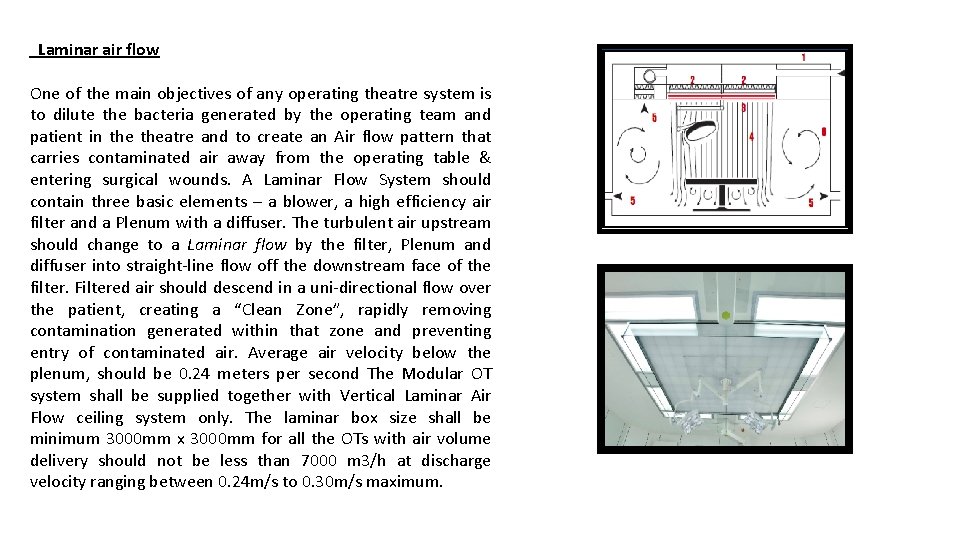 Laminar air flow

One of the main objectives of any operating theatre system is to dilute the bacteria generated by the operating team and patient in the theatre and to create an Air flow pattern that carries contaminated air away from the operating table & entering surgical wounds. A Laminar Flow System should contain three basic elements – a blower, a high efficiency air filter and a Plenum with a diffuser. The turbulent air upstream should change to a Laminar flow by the filter, Plenum and diffuser into straight-line flow off the downstream face of the filter. Filtered air should descend in a uni-directional flow over the patient, creating a "Clean Zone", rapidly removing contamination generated within that zone and preventing entry of contaminated air. Average air velocity below the plenum, should be 0.24 meters per second The Modular OT system shall be supplied together with Vertical Laminar Air Flow ceiling system only. The laminar box size shall be minimum 3000mm x 3000mm for all the OTs with air volume delivery should not be less than 7000 m3/h at discharge velocity ranging between 0.24m/s to 0.30m/s maximum.

1
2
2
3
6
6
5
5