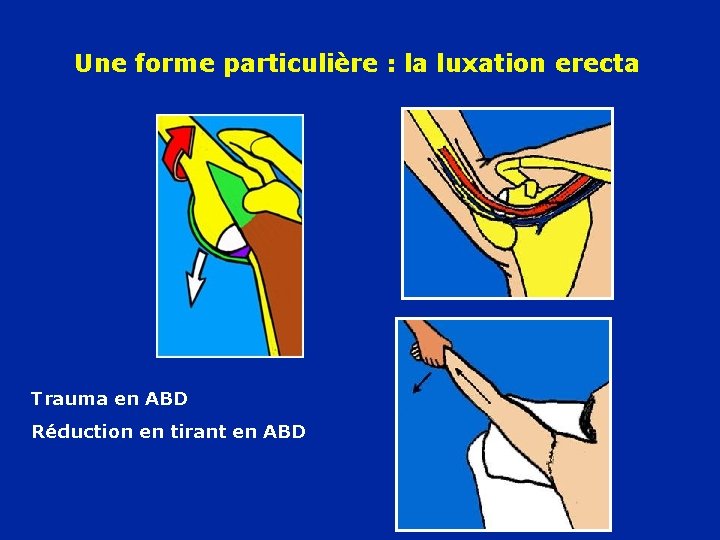 Une forme particulière : la luxation erecta

Trauma en ABD

Réduction en tirant en ABD