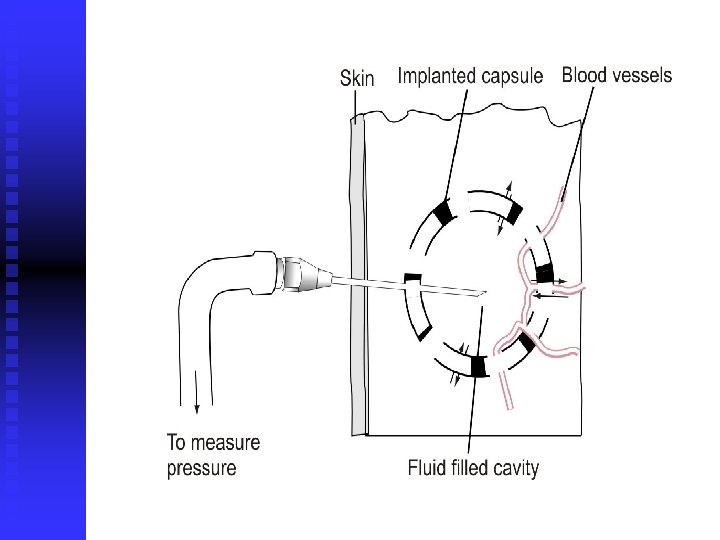 Skin
Implanted capsule
Blood vessels
To measure pressure
Fluid filled cavity