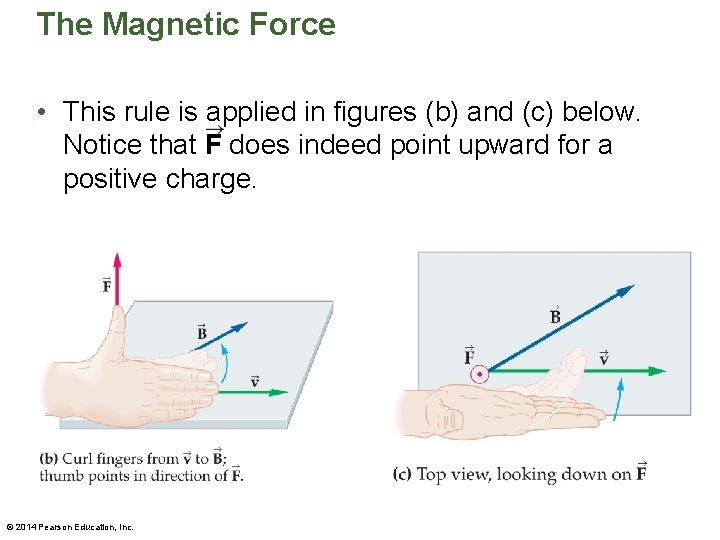 The Magnetic Force

• This rule is applied in figures (b) and (c) below. Notice that $\vec{F}$ does indeed point upward for a positive charge.

$\vec{F}$

$\vec{B}$

$\vec{v}$

(b) Curl fingers from $\vec{v}$ to $\vec{B}$; thumb points in direction of $\vec{F}$.

$\vec{B}$

$\vec{F}$

$\vec{v}$

(c) Top view, looking down on $\vec{F}$

© 2014 Pearson Education, Inc.