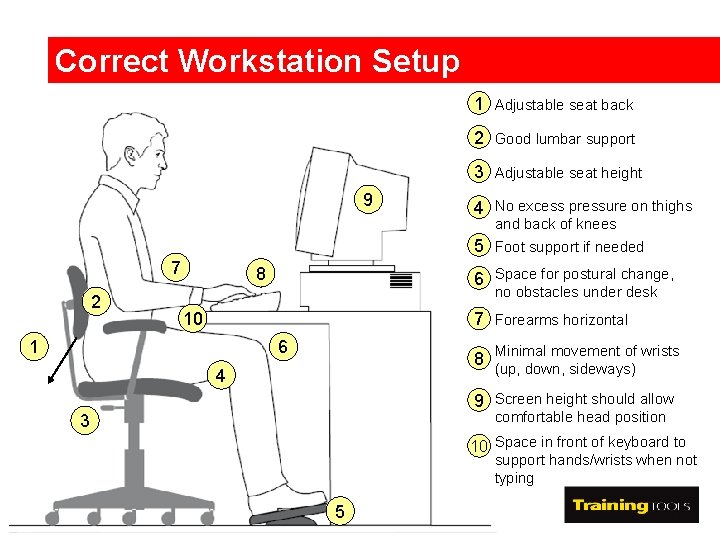 Correct Workstation Setup

9
7
8
2
10
1
6
4
3
5

1 Adjustable seat back

2 Good lumbar support

3 Adjustable seat height

4 No excess pressure on thighs and back of knees

5 Foot support if needed

6 Space for postural change, no obstacles under desk

7 Forearms horizontal

8 Minimal movement of wrists (up, down, sideways)

9 Screen height should allow comfortable head position

10 Space in front of keyboard to support hands/wrists when not typing

Training TOOLS