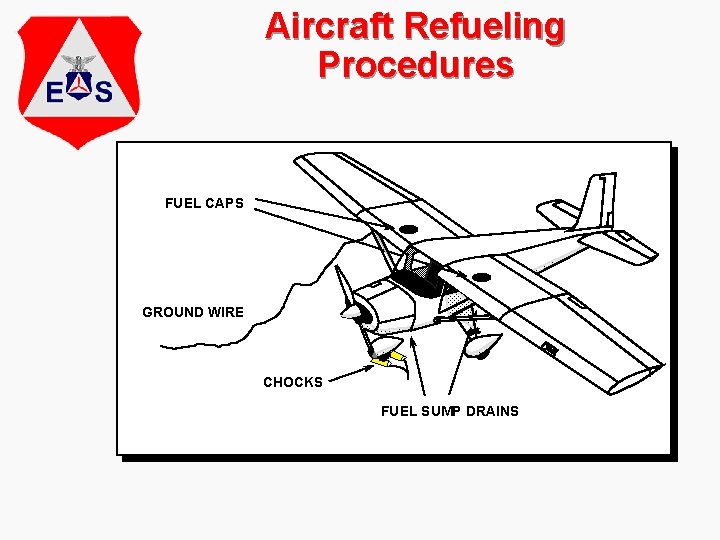 E S

Aircraft Refueling Procedures

FUEL CAPS

GROUND WIRE

CHOCKS

FUEL SUMP DRAINS