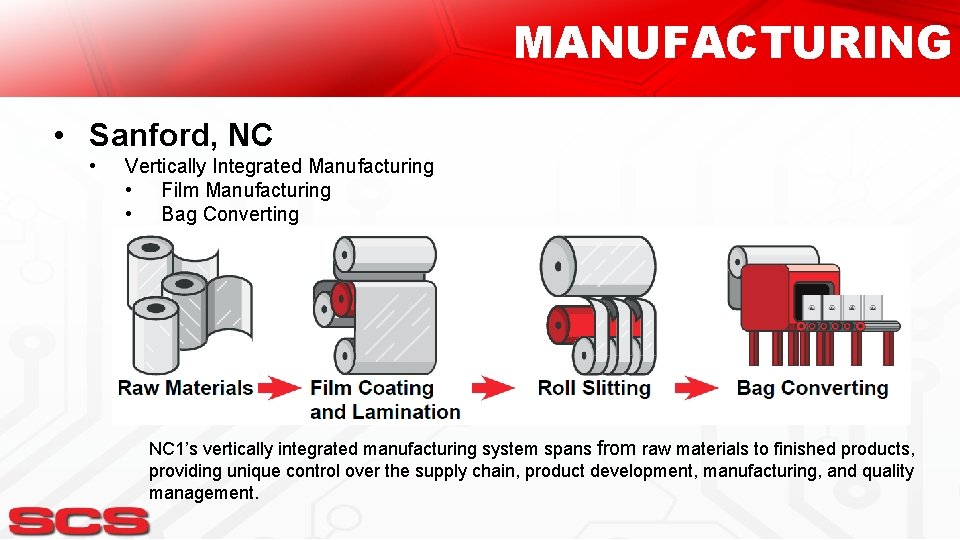 MANUFACTURING

• Sanford, NC
  • Vertically Integrated Manufacturing
    • Film Manufacturing
    • Bag Converting

Raw Materials Film Coating and Lamination Roll Slitting Bag Converting

NC1's vertically integrated manufacturing system spans from raw materials to finished products, providing unique control over the supply chain, product development, manufacturing, and quality management.

SCS