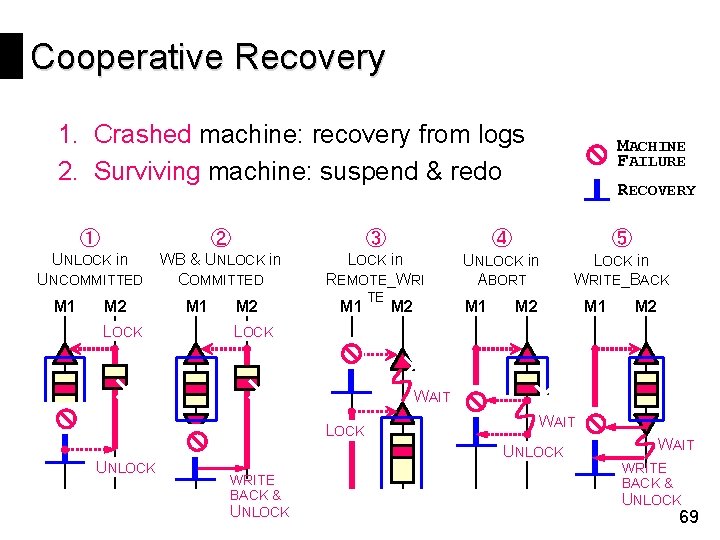 Cooperative Recovery

1. Crashed machine: recovery from logs
2. Surviving machine: suspend & redo

MACHINE FAILURE

RECOVERY

①
UNLOCK in UNCOMMITTED
M1 M2
LOCK
UNLOCK

②
WB & UNLOCK in COMMITTED
M1 M2
LOCK
WRITE BACK & UNLOCK

③
LOCK in REMOTE_WRITE
M1 M2
WAIT
LOCK

④
UNLOCK in ABORT
M1 M2
WAIT
UNLOCK

⑤
LOCK in WRITE_BACK
M1 M2
WAIT
WRITE BACK & UNLOCK

69