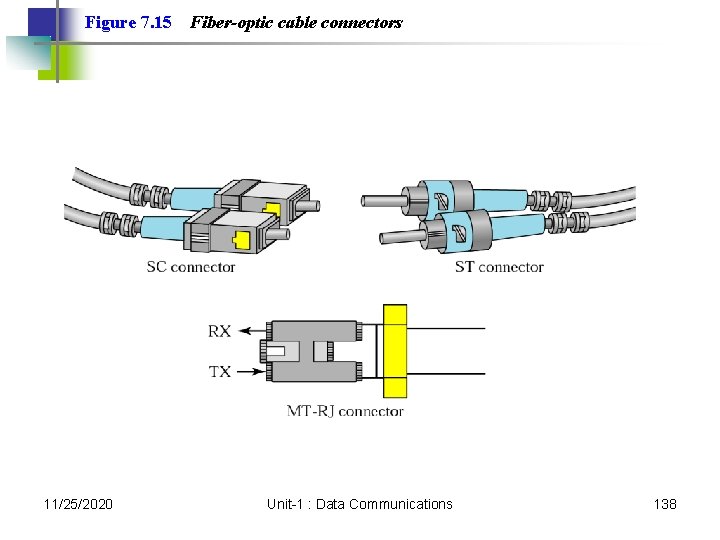 Figure 7.15 Fiber-optic cable connectors

SC connector

ST connector

RX

TX

MT-RJ connector

11/25/2020

Unit-1 : Data Communications

138