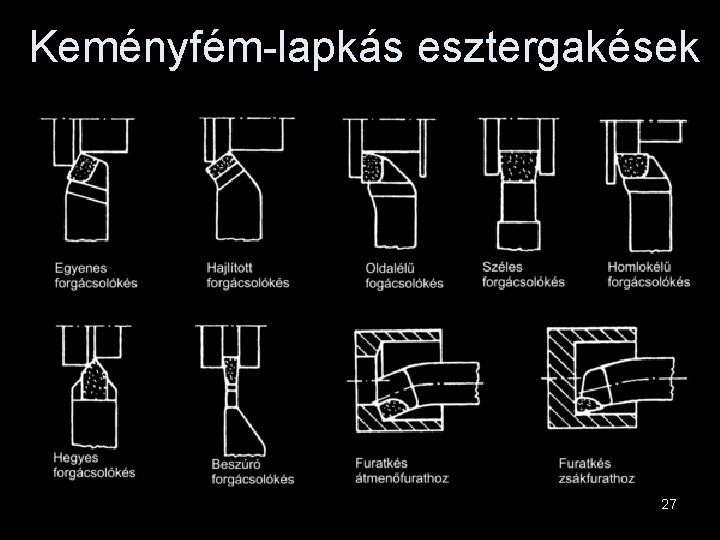 Keményfém-lapkás esztergakések

Egyenes forgácsolókés

Hajlított forgácsolókés

Oldalélű fogácsolókés

Széles forgácsolókés

Homlokélű forgácsolókés

Hegyes forgácsolókés

Beszúró forgácsolókés

Furatkés átmenőfurathoz

Furatkés zsákfurathoz

27