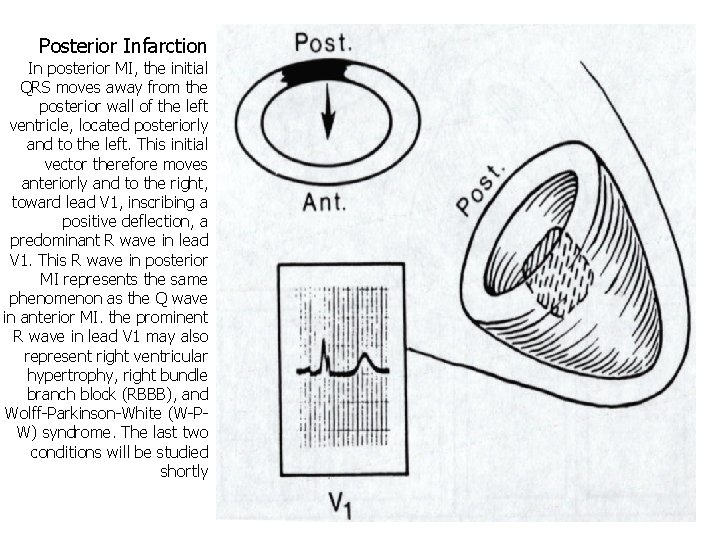 Posterior Infarction

In posterior MI, the initial QRS moves away from the posterior wall of the left ventricle, located posteriorly and to the left. This initial vector therefore moves anteriorly and to the right, toward lead V1, inscribing a positive deflection, a predominant R wave in lead V1. This R wave in posterior MI represents the same phenomenon as the Q wave in anterior MI. the prominent R wave in lead V1 may also represent right ventricular hypertrophy, right bundle branch block (RBBB), and Wolff-Parkinson-White (W-P-W) syndrome. The last two conditions will be studied shortly

Post.

Ant.

Post.

$V_1$