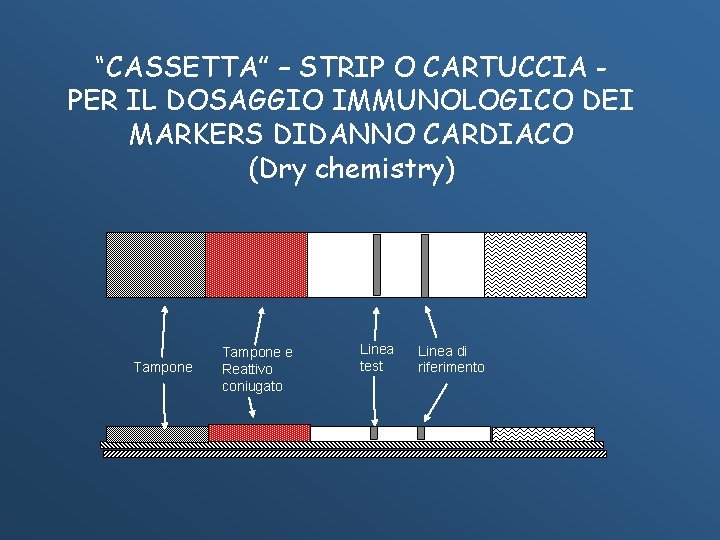 “CASSETTA” – STRIP O CARTUCCIA - PER IL DOSAGGIO IMMUNOLOGICO DEI MARKERS DIDANNO CARDIACO (Dry chemistry)

Tampone

Tampone e Reattivo coniugato

Linea test

Linea di riferimento