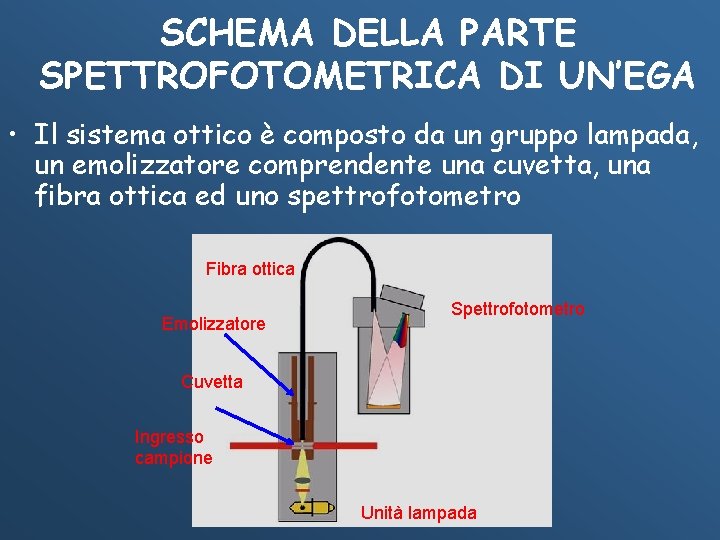 SCHEMA DELLA PARTE SPETTROFOTOMETRICA DI UN'EGA

• Il sistema ottico è composto da un gruppo lampada, un emolizzatore comprendente una cuvetta, una fibra ottica ed uno spettrofotometro

Fibra ottica

Spettrofotometro

Emolizzatore

Cuvetta

Ingresso campione

Unità lampada