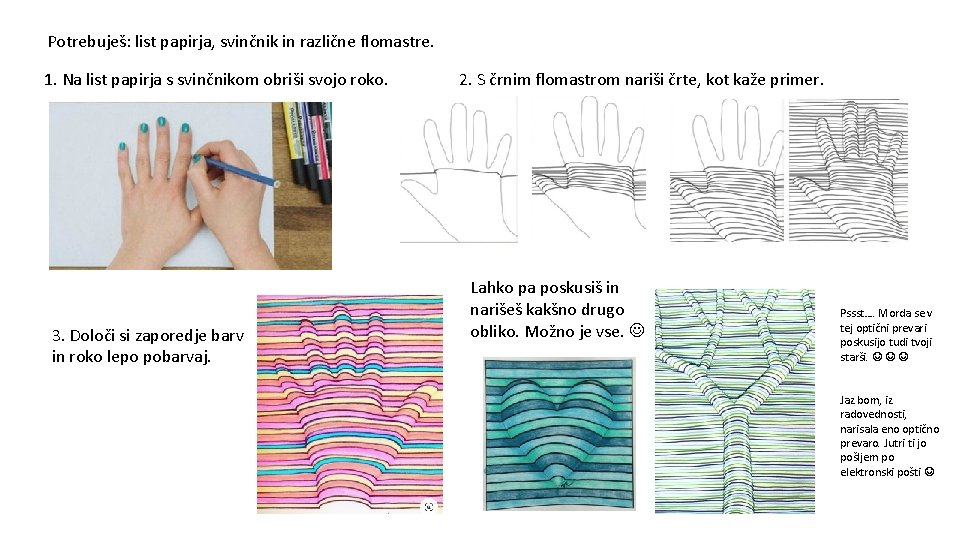 Potrebuješ: list papirja, svinčnik in različne flomastre.

1. Na list papirja s svinčnikom obriši svojo roko.

2. S črnim flomastrom nariši črte, kot kaže primer.

3. Določi si zaporedje barv in roko lepo pobarvaj.

Lahko pa poskusiš in narišeš kakšno drugo obliko. Možno je vse. ☺

Pssst…. Morda se v tej optični prevari poskusijo tudi tvoji starši. ☺☺☺

Jaz bom, iz radovednosti, narisala eno optično prevaro. Jutri ti jo pošljem po elektronski pošti ☺