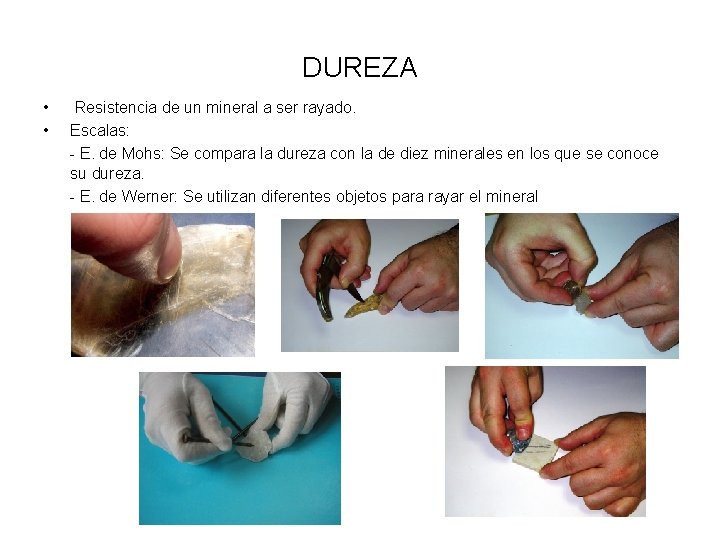 DUREZA

• Resistencia de un mineral a ser rayado.
• Escalas:
- E. de Mohs: Se compara la dureza con la de diez minerales en los que se conoce su dureza.
- E. de Werner: Se utilizan diferentes objetos para rayar el mineral