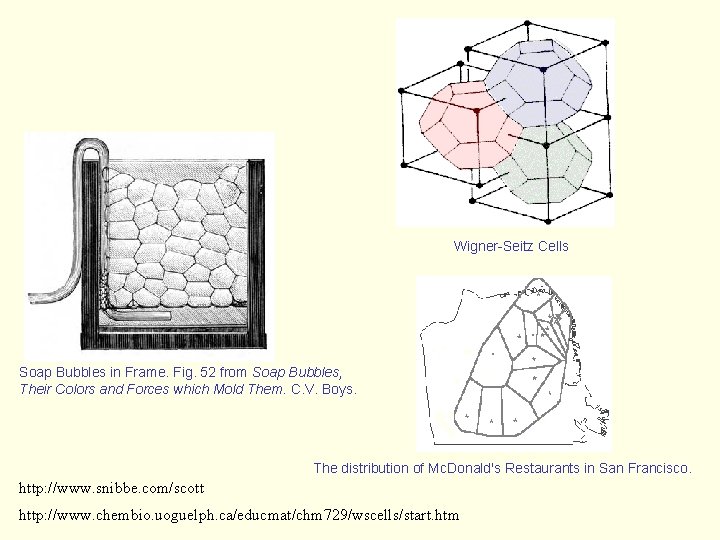 Wigner-Seitz Cells

Soap Bubbles in Frame. Fig. 52 from Soap Bubbles, Their Colors and Forces which Mold Them. C.V. Boys.

The distribution of McDonald's Restaurants in San Francisco.

http://www.snibbe.com/scott

http://www.chembio.uoguelph.ca/educmat/chm729/wscells/start.htm