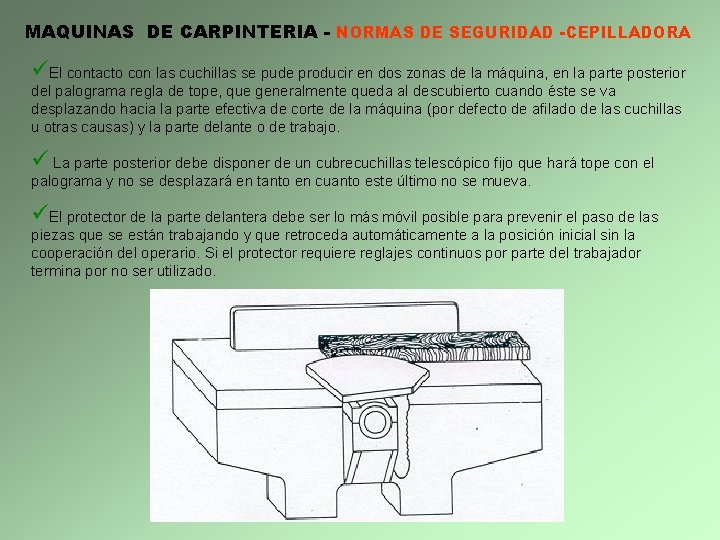 MAQUINAS DE CARPINTERIA - NORMAS DE SEGURIDAD -CEPILLADORA

✓El contacto con las cuchillas se pude producir en dos zonas de la máquina, en la parte posterior del palograma regla de tope, que generalmente queda al descubierto cuando éste se va desplazando hacia la parte efectiva de corte de la máquina (por defecto de afilado de las cuchillas u otras causas) y la parte delante o de trabajo.

✓ La parte posterior debe disponer de un cubrecuchillas telescópico fijo que hará tope con el palograma y no se desplazará en tanto en cuanto este último no se mueva.

✓El protector de la parte delantera debe ser lo más móvil posible para prevenir el paso de las piezas que se están trabajando y que retroceda automáticamente a la posición inicial sin la cooperación del operario. Si el protector requiere reglajes continuos por parte del trabajador termina por no ser utilizado.