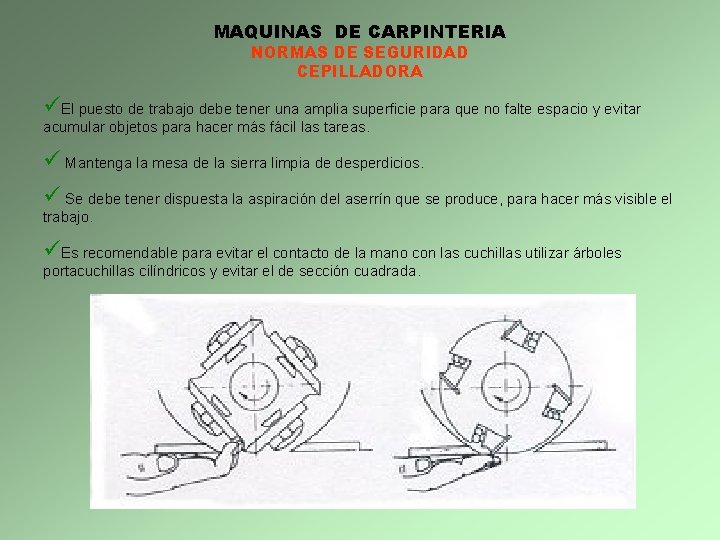 MAQUINAS DE CARPINTERIA
NORMAS DE SEGURIDAD
CEPILLADORA

✓El puesto de trabajo debe tener una amplia superficie para que no falte espacio y evitar acumular objetos para hacer más fácil las tareas.

✓ Mantenga la mesa de la sierra limpia de desperdicios.

✓ Se debe tener dispuesta la aspiración del aserrín que se produce, para hacer más visible el trabajo.

✓Es recomendable para evitar el contacto de la mano con las cuchillas utilizar árboles portacuchillas cilíndricos y evitar el de sección cuadrada.