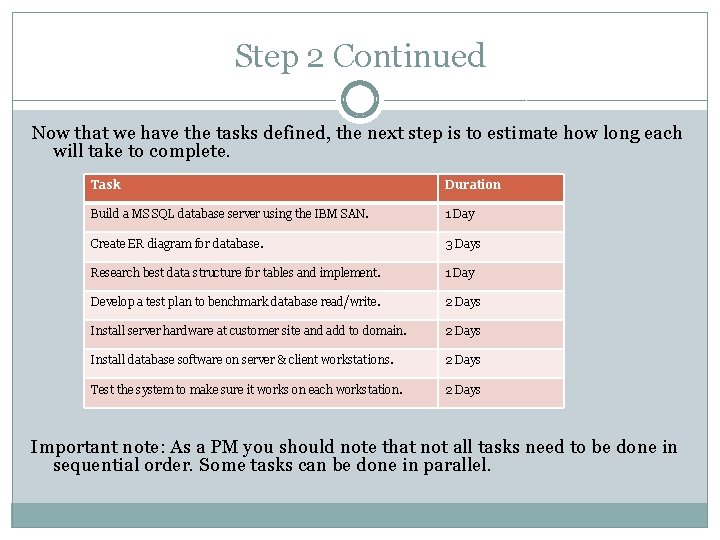 Step 2 Continued

Now that we have the tasks defined, the next step is to estimate how long each will take to complete.

| Task | Duration |
|---|---|
| Build a MS SQL database server using the IBM SAN. | 1 Day |
| Create ER diagram for database. | 3 Days |
| Research best data structure for tables and implement. | 1 Day |
| Develop a test plan to benchmark database read/write. | 2 Days |
| Install server hardware at customer site and add to domain. | 2 Days |
| Install database software on server & client workstations. | 2 Days |
| Test the system to make sure it works on each workstation. | 2 Days |

Important note: As a PM you should note that not all tasks need to be done in sequential order. Some tasks can be done in parallel.