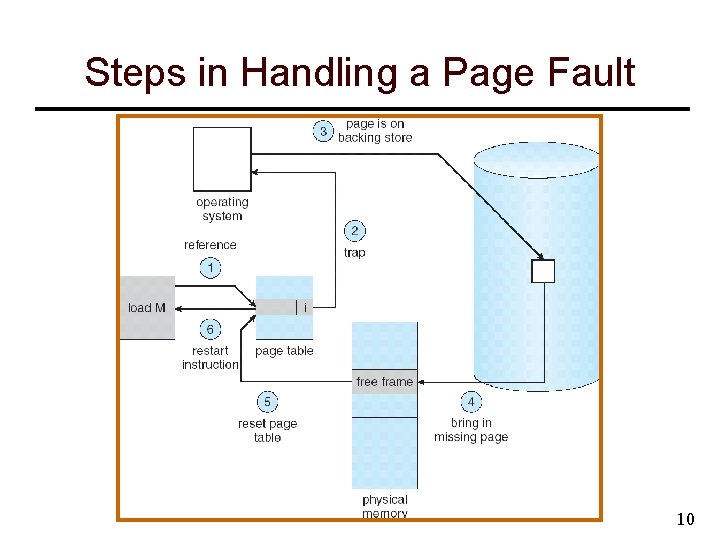 Steps in Handling a Page Fault

3 page is on backing store

operating system

2 trap

reference

1

load M

i

6 restart instruction

page table

free frame

5 reset page table

4 bring in missing page

physical memory

10