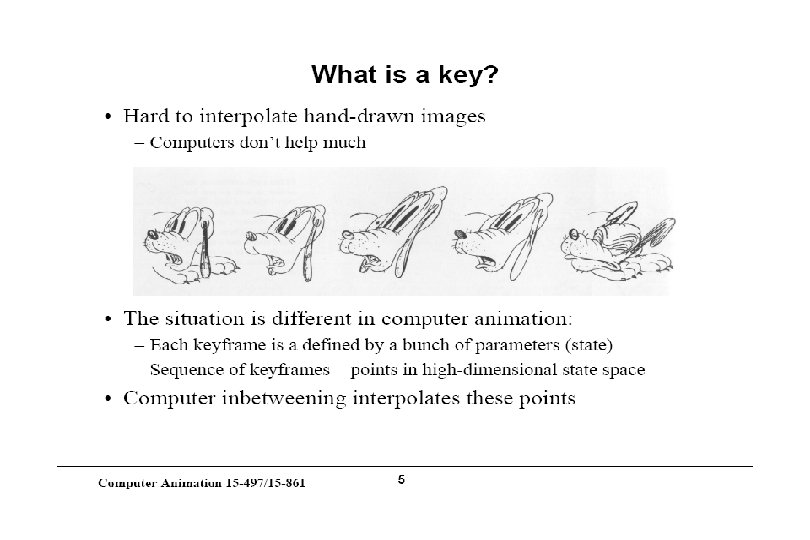 What is a key?

• Hard to interpolate hand-drawn images
– Computers don't help much

• The situation is different in computer animation:
– Each keyframe is a defined by a bunch of parameters (state)
Sequence of keyframes points in high-dimensional state space

• Computer inbetweening interpolates these points

Computer Animation 15-497/15-861

5