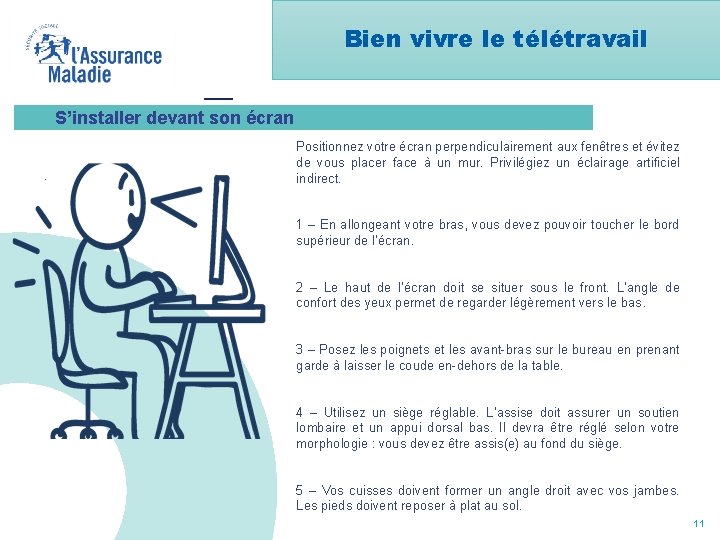 SÉCURITÉ SOCIALE
l'Assurance Maladie

Bien vivre le télétravail

S'installer devant son écran

Positionnez votre écran perpendiculairement aux fenêtres et évitez de vous placer face à un mur. Privilégiez un éclairage artificiel indirect.

1 – En allongeant votre bras, vous devez pouvoir toucher le bord supérieur de l'écran.

2 – Le haut de l'écran doit se situer sous le front. L'angle de confort des yeux permet de regarder légèrement vers le bas.

3 – Posez les poignets et les avant-bras sur le bureau en prenant garde à laisser le coude en-dehors de la table.

4 – Utilisez un siège réglable. L'assise doit assurer un soutien lombaire et un appui dorsal bas. Il devra être réglé selon votre morphologie : vous devez être assis(e) au fond du siège.

5 – Vos cuisses doivent former un angle droit avec vos jambes. Les pieds doivent reposer à plat au sol.

11