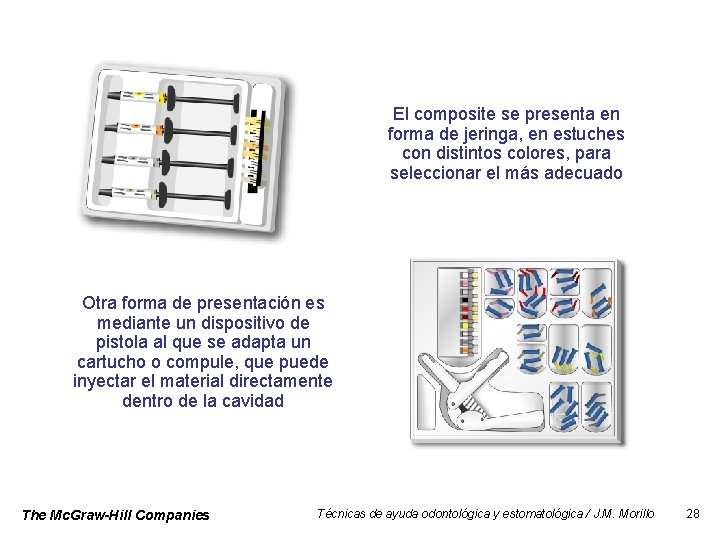 El composite se presenta en forma de jeringa, en estuches con distintos colores, para seleccionar el más adecuado

Otra forma de presentación es mediante un dispositivo de pistola al que se adapta un cartucho o compule, que puede inyectar el material directamente dentro de la cavidad

The McGraw-Hill Companies

Técnicas de ayuda odontológica y estomatológica / J.M. Morillo

28