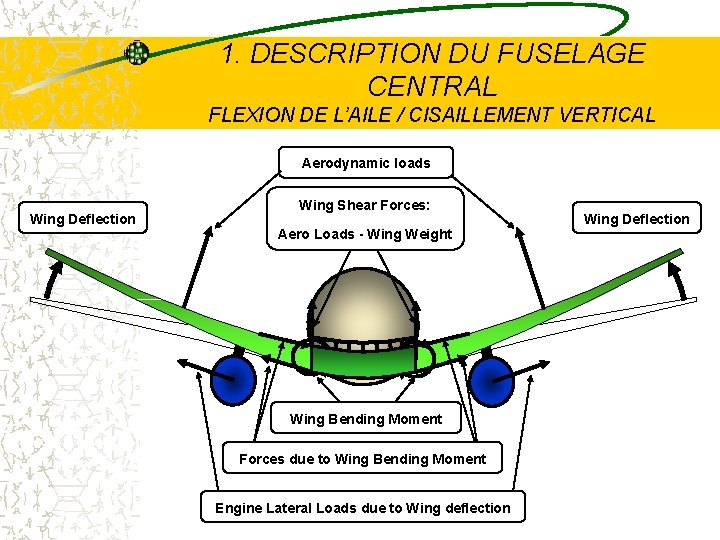 1. DESCRIPTION DU FUSELAGE CENTRAL
FLEXION DE L'AILE / CISAILLEMENT VERTICAL

Aerodynamic loads

Wing Deflection

Wing Shear Forces:
Aero Loads - Wing Weight

Wing Deflection

Wing Bending Moment

Forces due to Wing Bending Moment

Engine Lateral Loads due to Wing deflection