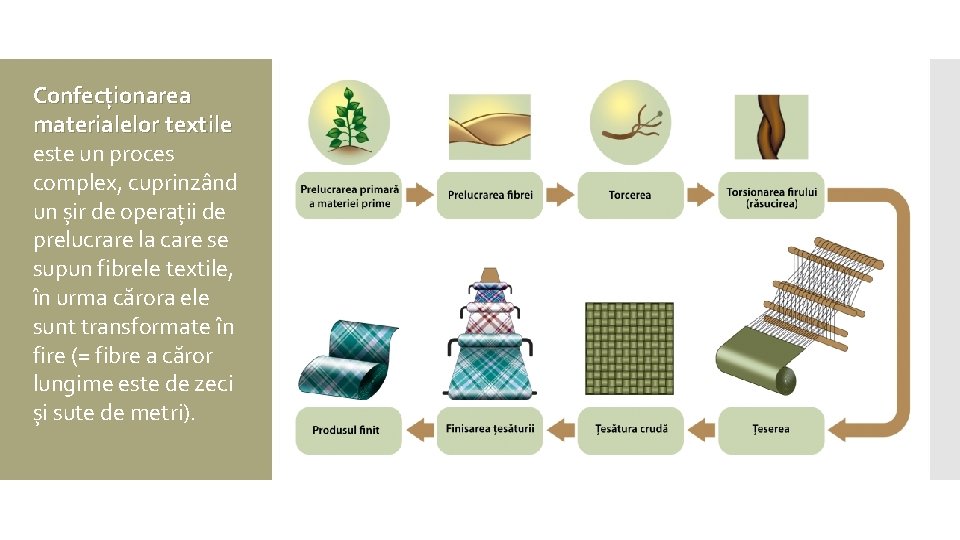 Confecționarea materialelor textile este un proces complex, cuprinzând un șir de operații de prelucrare la care se supun fibrele textile, în urma cărora ele sunt transformate în fire (= fibre a căror lungime este de zeci și sute de metri).

Prelucrarea primară a materiei prime

Prelucrarea fibrei

Torcerea

Torsionarea firului (răsucirea)

Țeserea

Țesătura crudă

Finisarea țesăturii

Produsul finit