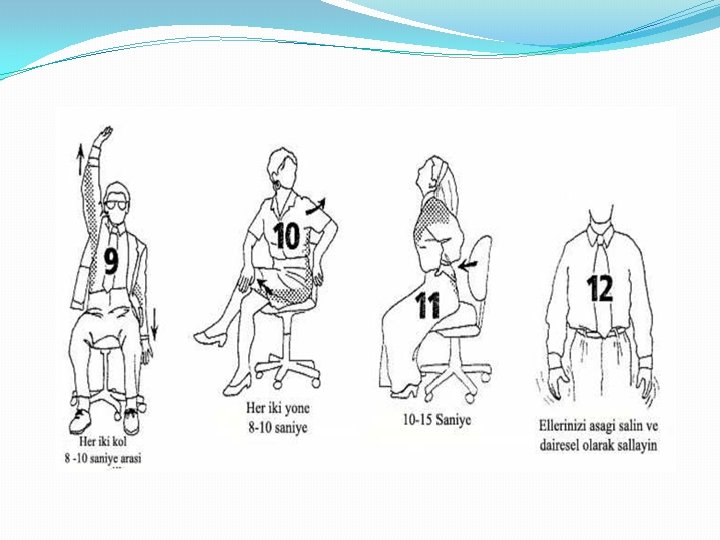 9

Her iki kol
8 -10 saniye arasi

10

Her iki yone
8-10 saniye

11

10-15 Saniye

12

Ellerinizi asagi salin ve dairesel olarak sallayin