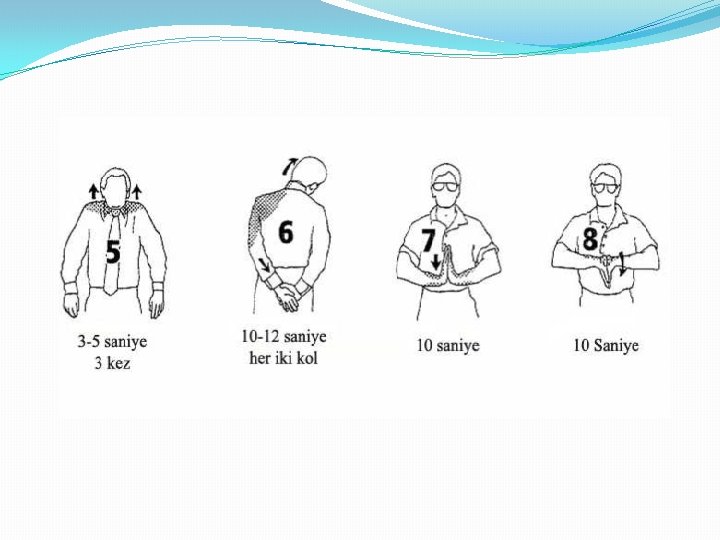 5

3-5 saniye
3 kez

6

10-12 saniye
her iki kol

7

10 saniye

8

10 Saniye