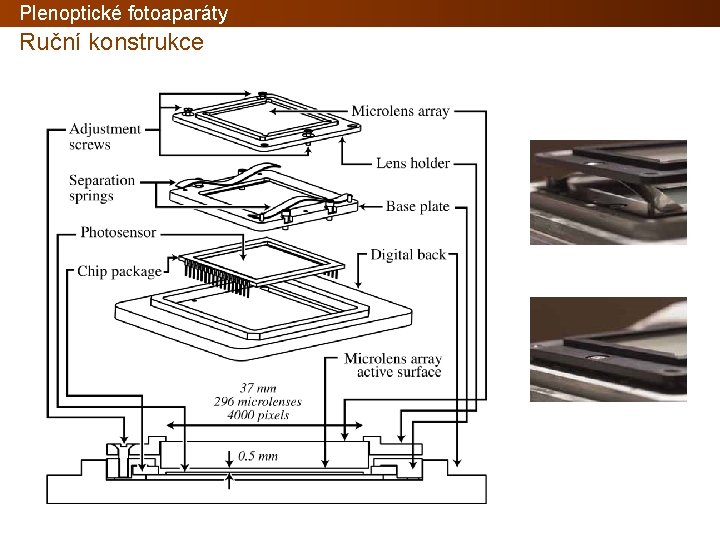 Plenoptické fotoaparáty

Ruční konstrukce

Adjustment screws

Microlens array

Lens holder

Separation springs

Base plate

Photosensor

Chip package

Digital back

Microlens array active surface

37 mm
296 microlenses
4000 pixels

0.5 mm