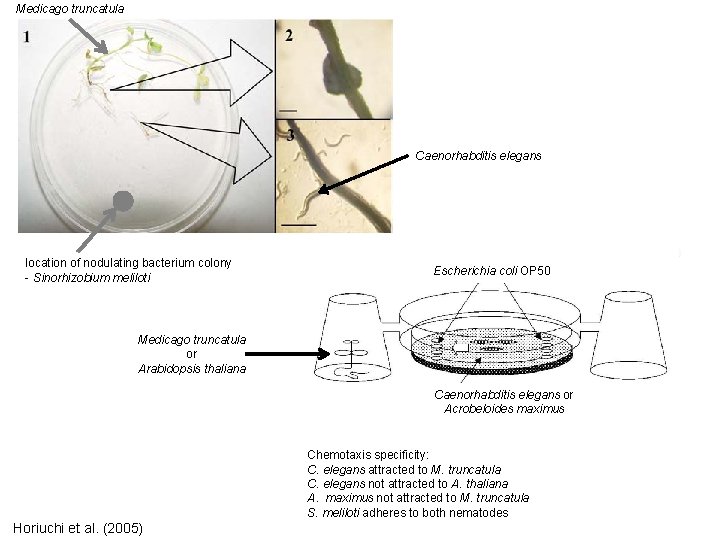 Medicago truncatula

1

2

3

Caenorhabditis elegans

location of nodulating bacterium colony - Sinorhizobium meliloti

Escherichia coli OP50

Medicago truncatula or Arabidopsis thaliana

Caenorhabditis elegans or Acrobeloides maximus

Chemotaxis specificity:
C. elegans attracted to M. truncatula
C. elegans not attracted to A. thaliana
A. maximus not attracted to M. truncatula
S. meliloti adheres to both nematodes

Horiuchi et al. (2005)