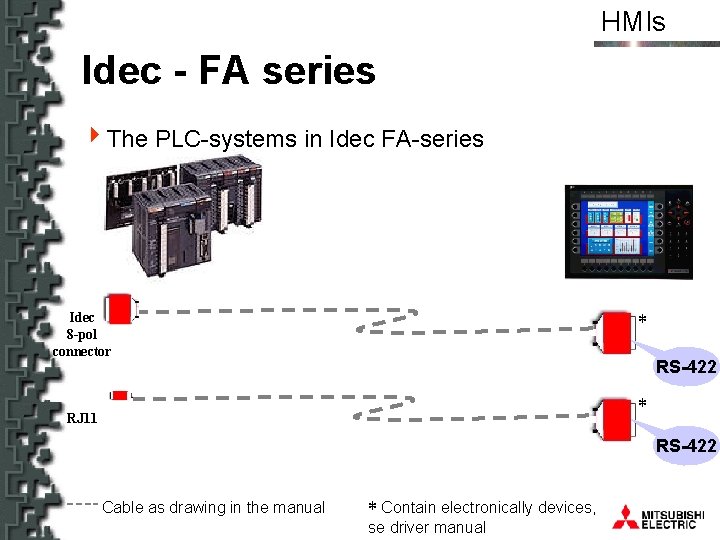 HMIs

Idec - FA series

The PLC-systems in Idec FA-series

Idec 8-pol connector

*

RS-422

RJ11

*

RS-422

Cable as drawing in the manual

* Contain electronically devices, se driver manual

MITSUBISHI ELECTRIC