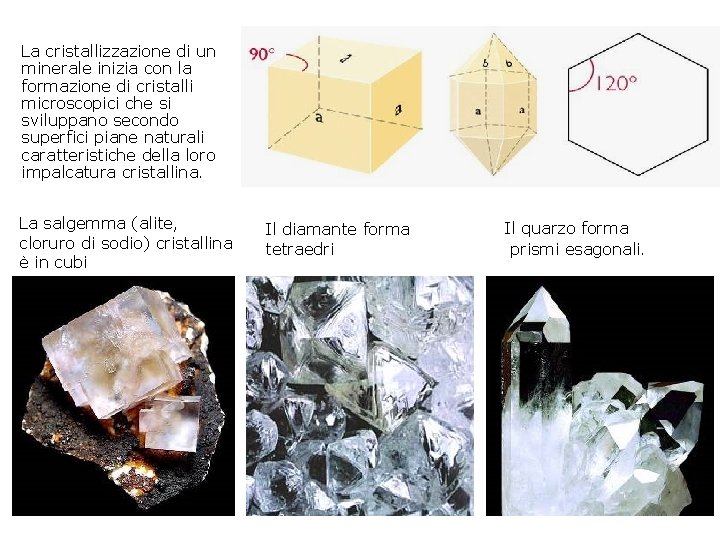 La cristallizzazione di un minerale inizia con la formazione di cristalli microscopici che si sviluppano secondo superfici piane naturali caratteristiche della loro impalcatura cristallina.

90°

a

a

a

b

b

a

a

120°

La salgemma (alite, cloruro di sodio) cristallina è in cubi

Il diamante forma tetraedri

Il quarzo forma prismi esagonali.