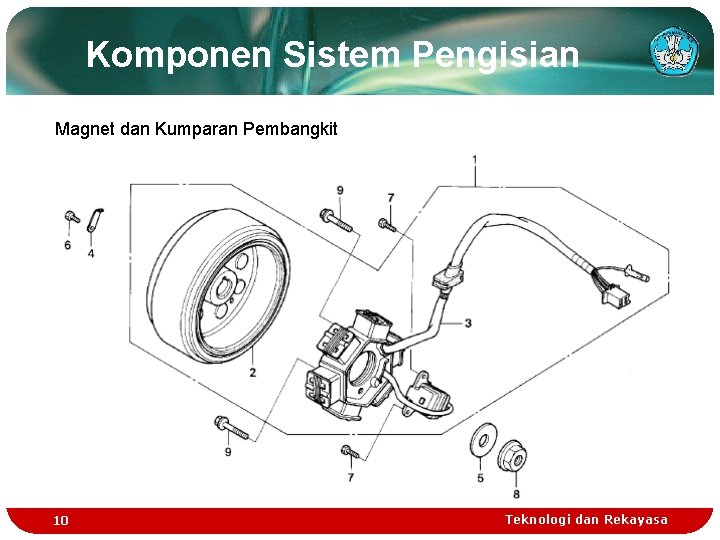 Komponen Sistem Pengisian

Magnet dan Kumparan Pembangkit

1
9
7
6
4
3
2
9
7
5
8

10

Teknologi dan Rekayasa