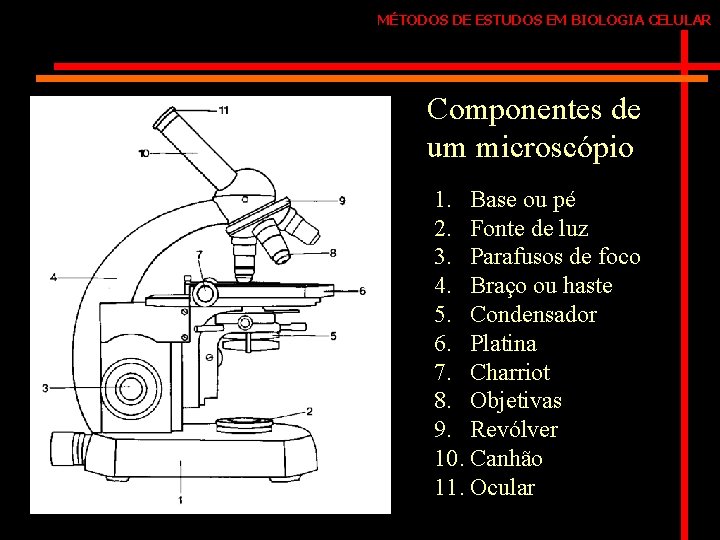 MÉTODOS DE ESTUDOS EM BIOLOGIA CELULAR

11
10
9
8
7
6
5
4
3
2
1

Componentes de um microscópio

1. Base ou pé
2. Fonte de luz
3. Parafusos de foco
4. Braço ou haste
5. Condensador
6. Platina
7. Charriot
8. Objetivas
9. Revólver
10. Canhão
11. Ocular