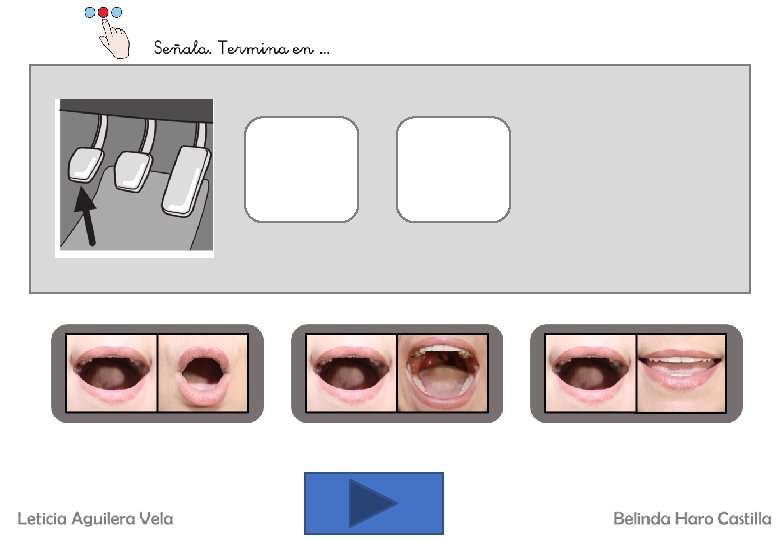 Señala. Termina en ...

Leticia Aguilera Vela

Belinda Haro Castilla