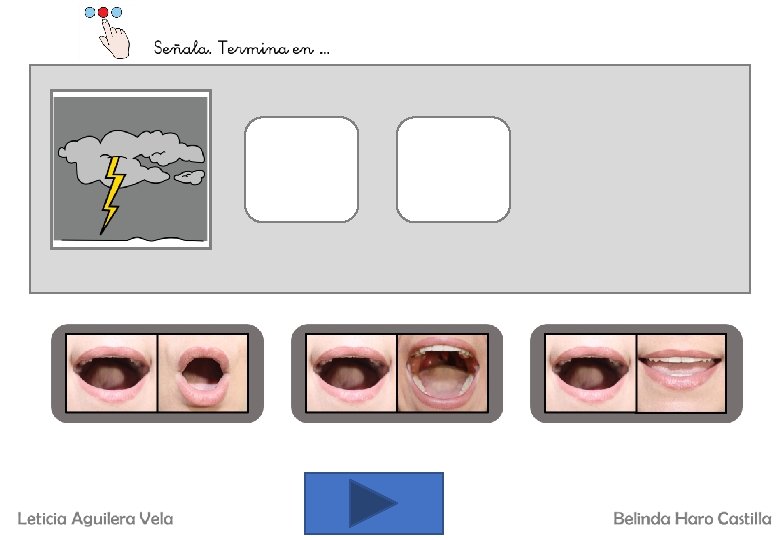 Señala. Termina en ...

Leticia Aguilera Vela

Belinda Haro Castilla