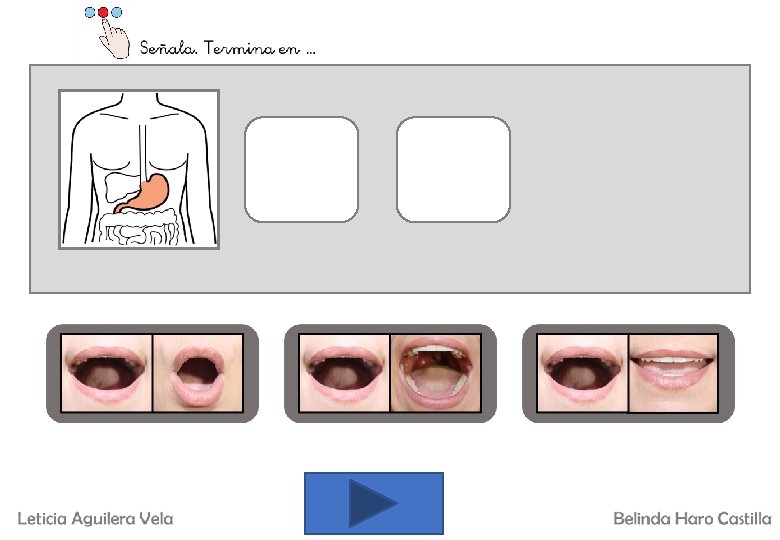 Señala. Termina en ...

Leticia Aguilera Vela

Belinda Haro Castilla