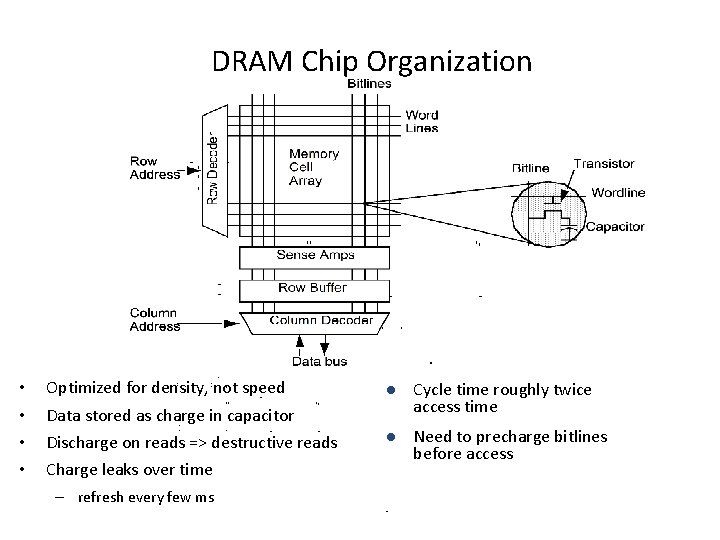 DRAM Chip Organization

Bitlines

Word Lines

Row Address

Row Decoder

Memory Cell Array

Bitline

Transistor

Wordline

Capacitor

Sense Amps

Row Buffer

Column Address

Column Decoder

Data bus

• Optimized for density, not speed
• Data stored as charge in capacitor
• Discharge on reads => destructive reads
• Charge leaks over time
– refresh every few ms

• Cycle time roughly twice access time
• Need to precharge bitlines before access